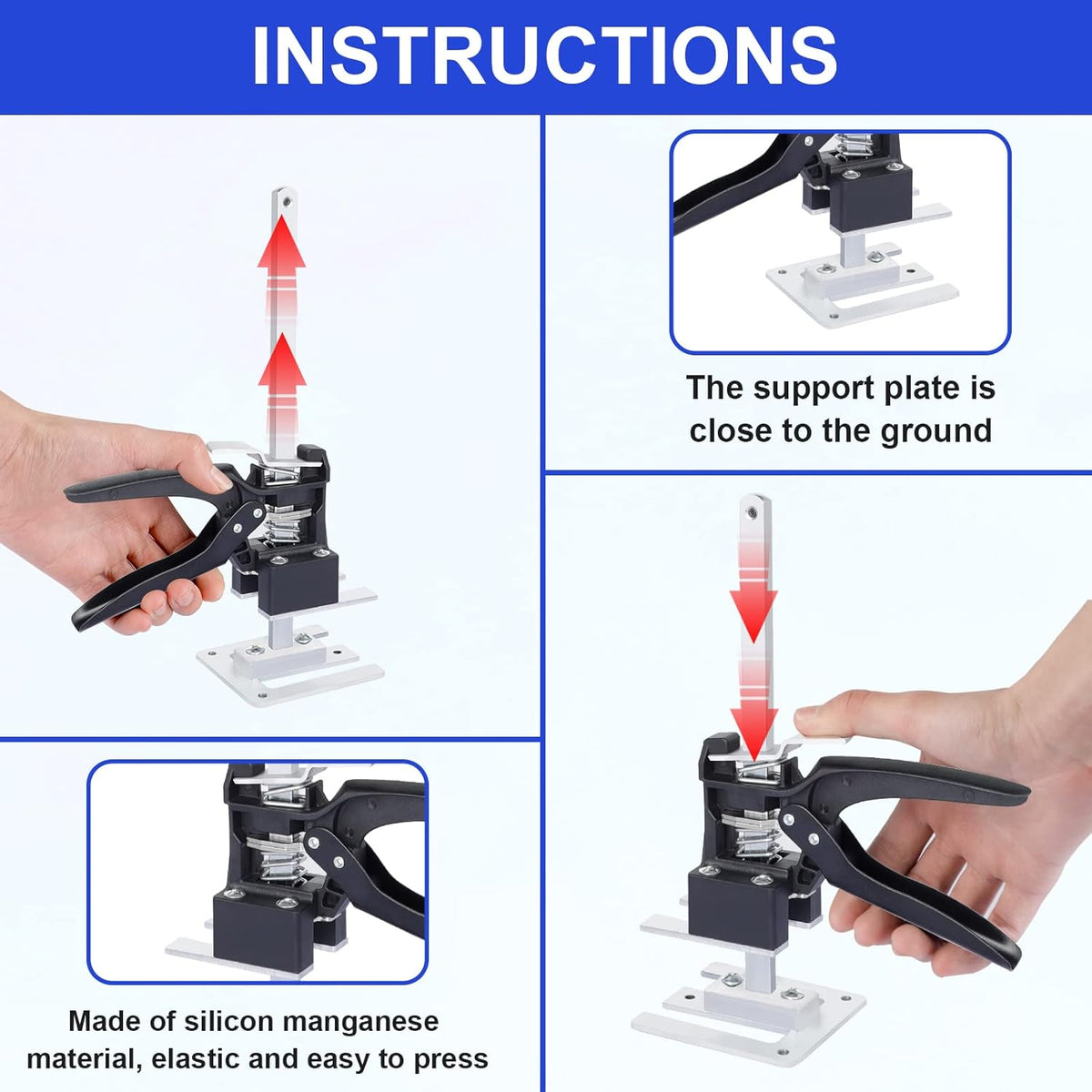 INSTRUCTIONS

The support plate is close to the ground

Made of silicon manganese material, elastic and easy to press